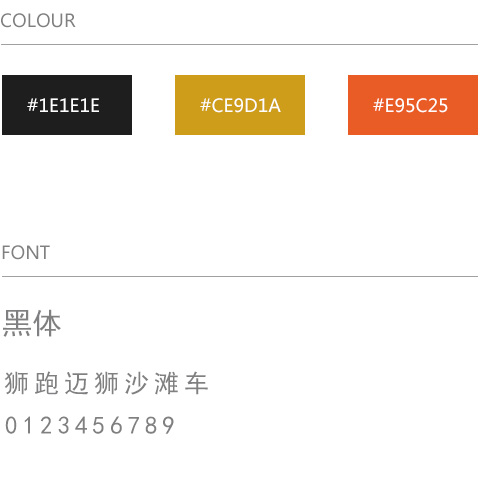 COLOUR

#1E1E1E

#CE9D1A

#E95C25

FONT

黑体

狮跑迈狮沙滩车

0123456789