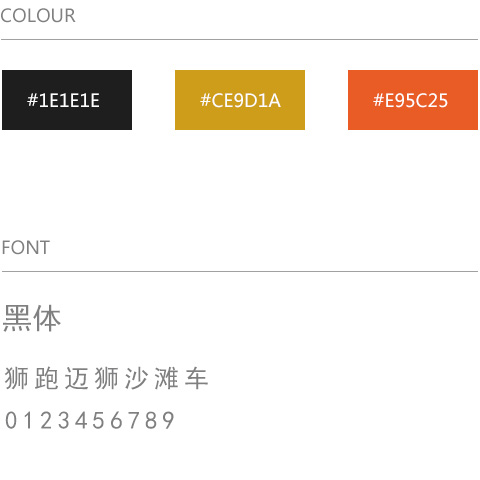 COLOUR

#1E1E1E

#CE9D1A

#E95C25

FONT

黑体

狮跑迈狮沙滩车

0123456789