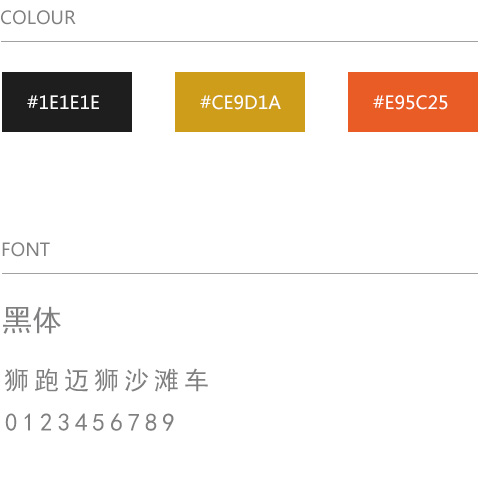 COLOUR

#1E1E1E

#CE9D1A

#E95C25

FONT

黑体

狮跑迈狮沙滩车

0123456789